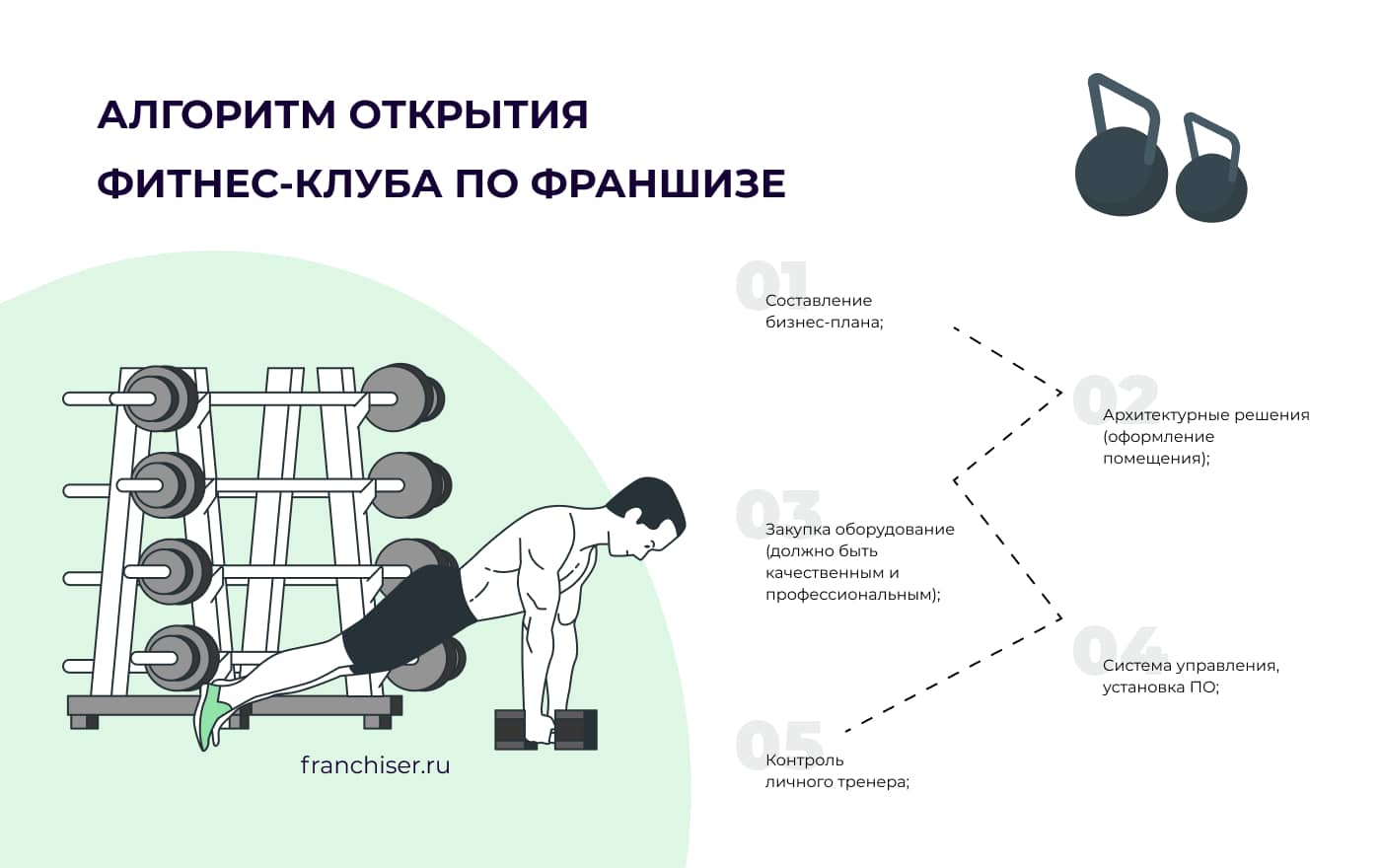 АЛГОРИТМ ОТКРЫТИЯ ФИТНЕС-КЛУБА ПО ФРАНШИЗЕ

01
Составление бизнес-плана;

02
Архитектурные решения (оформление помещения);

03
Закупка оборудование (должно быть качественным и профессиональным);

04
Система управления, установка ПО;

05
Контроль личного тренера;

franchiser.ru